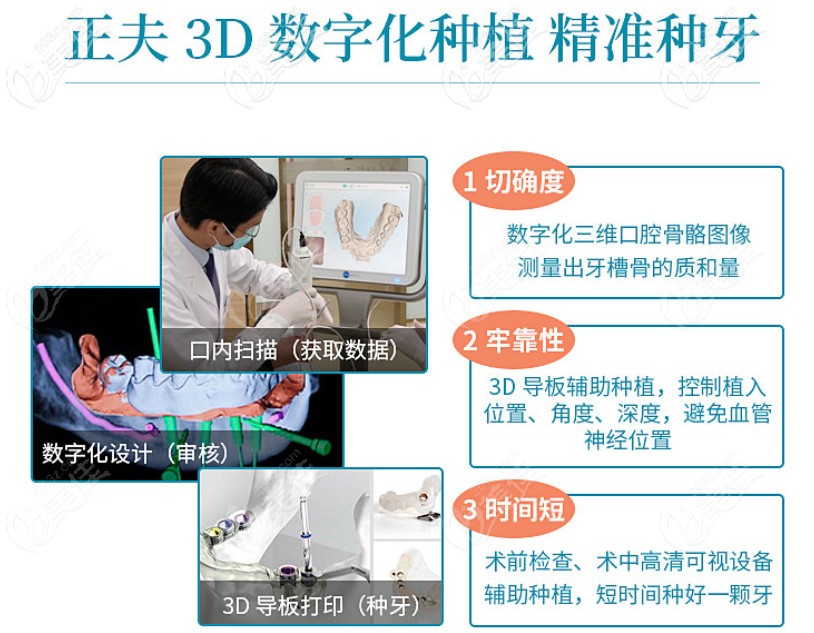 正夫 3D 数字化种植 精准种牙

口内扫描（获取数据）

数字化设计（审核）

3D 导板打印（种牙）

1 切确度

数字化三维口腔骨骼图像
测量出牙槽骨的质和量

2 牢靠性

3D 导板辅助种植，控制植入位置、角度、深度，避免血管神经位置

3 时间短

术前检查、术中高清可视设备辅助种植，短时间种好一颗牙