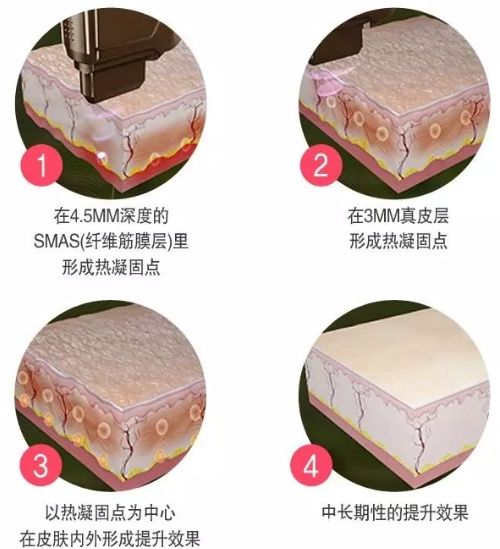 1

在4.5MM深度的
SMAS(纤维筋膜层)里
形成热凝固点

2

在3MM真皮层
形成热凝固点

3

以热凝固点为中心
在皮肤内外形成提升效果

4

中长期性的提升效果